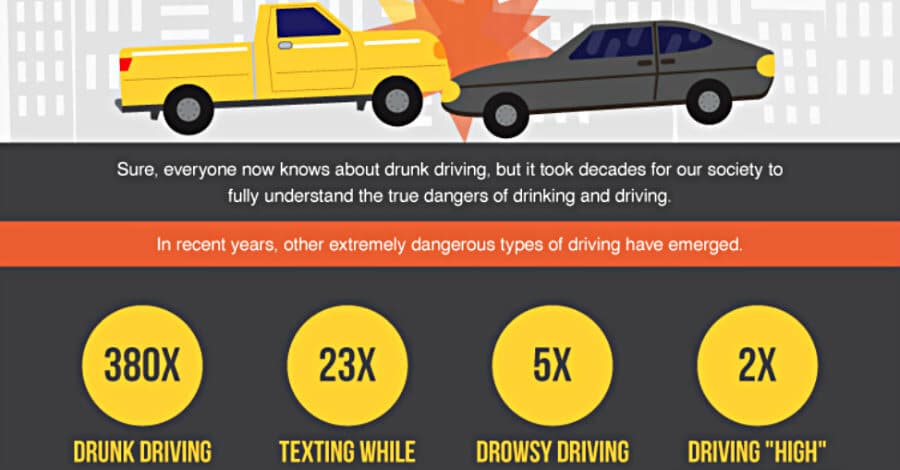 Sure, everyone now knows about drunk driving, but it took decades for our society to fully understand the true dangers of drinking and driving.

In recent years, other extremely dangerous types of driving have emerged.

380X

DRUNK DRIVING

23X

TEXTING WHILE

5X

DROWSY DRIVING

2X

DRIVING "HIGH"